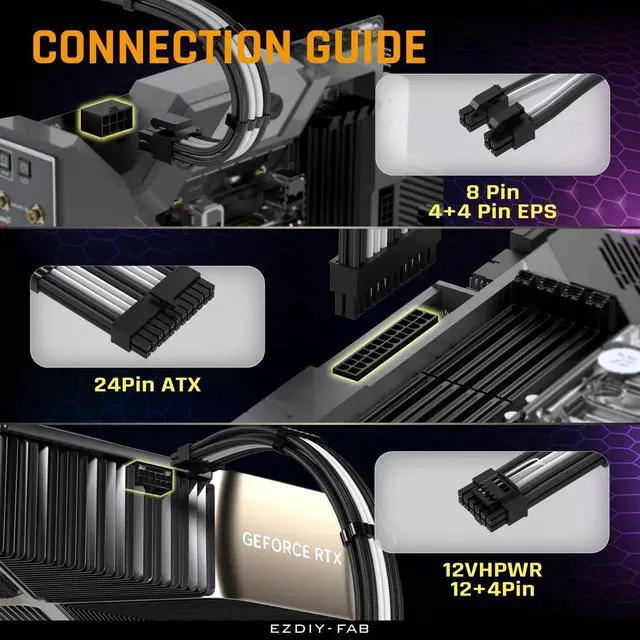 CONNECTION GUIDE

8 Pin
4+4 Pin EPS

24Pin ATX

GEFORCE RTX

12VHPWR
12+4Pin

EZDIY-FAB