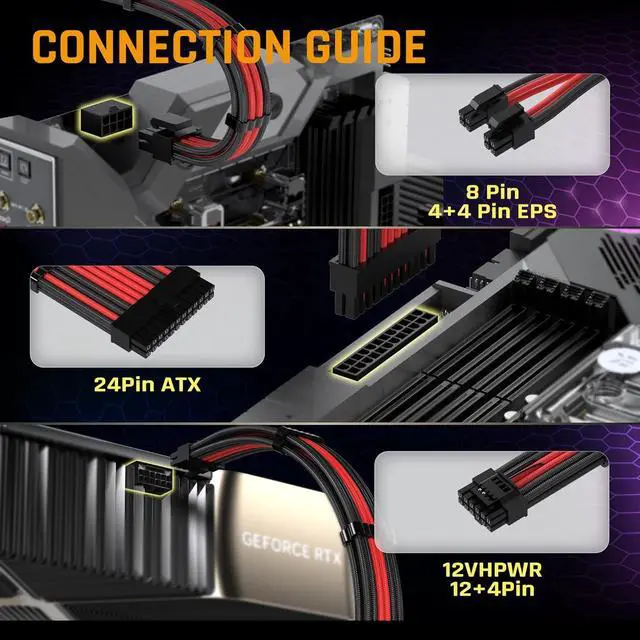 CONNECTION GUIDE

8 Pin
4+4 Pin EPS

24Pin ATX

GEFORCE RTX

12VHPWR
12+4Pin