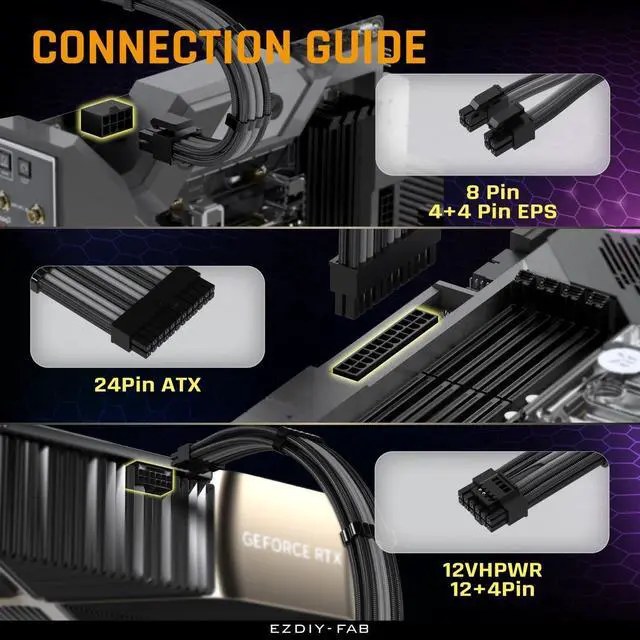 CONNECTION GUIDE

8 Pin
4+4 Pin EPS

24Pin ATX

GEFORCE RTX

12VHPWR
12+4Pin

EZDIY-FAB