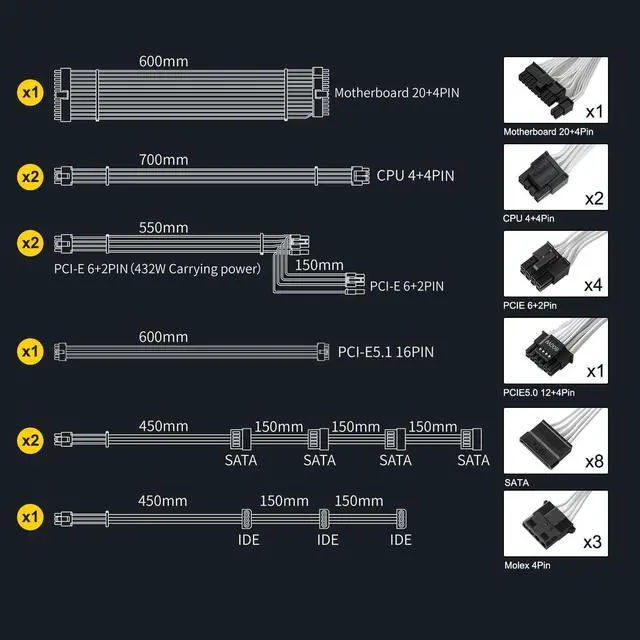 x1
600mm
Motherboard 20+4PIN

x2
700mm
CPU 4+4PIN

x2
550mm
PCI-E 6+2PIN (432W Carrying power)
150mm
PCI-E 6+2PIN

x1
600mm
PCI-E5.1 16PIN

x2
450mm
150mm
150mm
150mm
SATA
SATA
SATA
SATA

x1
450mm
150mm
150mm
IDE
IDE
IDE

x1
Motherboard 20+4Pin

x2
CPU 4+4Pin

x4
PCIE 6+2Pin

600W
x1
PCIE5.0 12+4Pin

x8
SATA

x3
Molex 4Pin