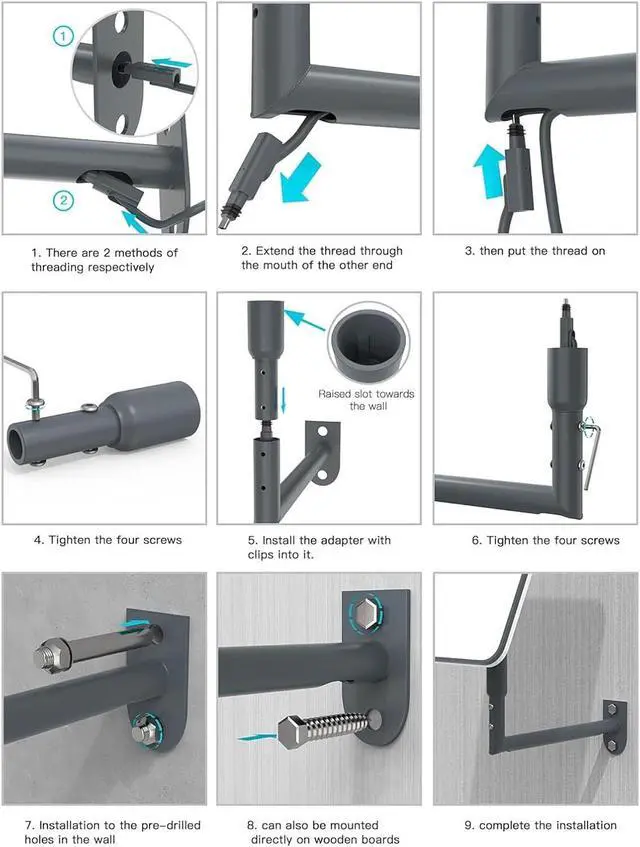 1

2

1. There are 2 methods of threading respectively

2. Extend the thread through the mouth of the other end

3. then put the thread on

Raised slot towards the wall

4. Tighten the four screws

5. Install the adapter with clips into it.

6. Tighten the four screws

7. Installation to the pre-drilled holes in the wall

8. can also be mounted directly on wooden boards

9. complete the installation