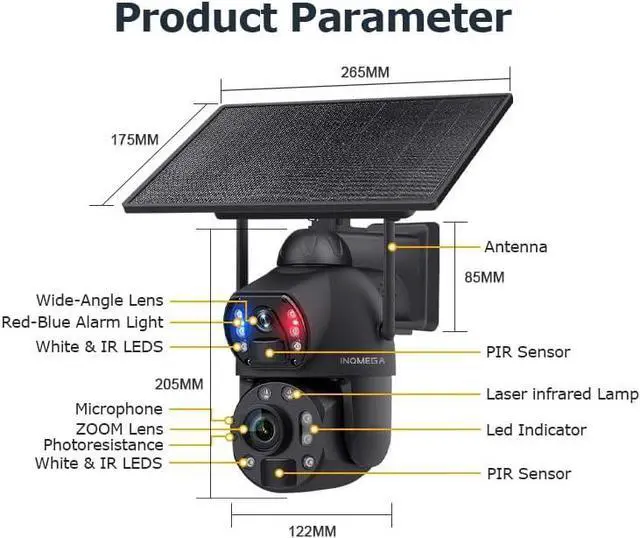 Product Parameter

265MM

175MM

Antenna

85MM

Wide-Angle Lens

Red-Blue Alarm Light

White & IR LEDS

PIR Sensor

INQMEGA

205MM

Laser infrared Lamp

Microphone

ZOOM Lens

Led Indicator

Photoresistance

White & IR LEDS

PIR Sensor

122MM