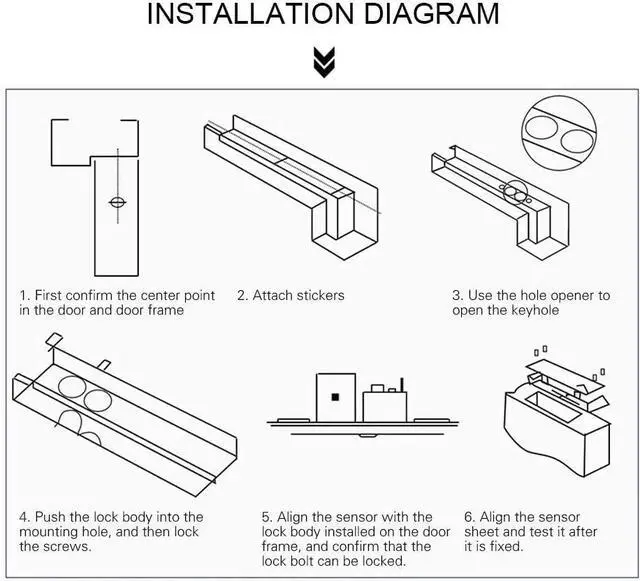 INSTALLATION DIAGRAM

1. First confirm the center point in the door and door frame

2. Attach stickers

3. Use the hole opener to open the keyhole

4. Push the lock body into the mounting hole, and then lock the screws.

5. Align the sensor with the lock body installed on the door frame, and confirm that the lock bolt can be locked.

6. Align the sensor sheet and test it after it is fixed.