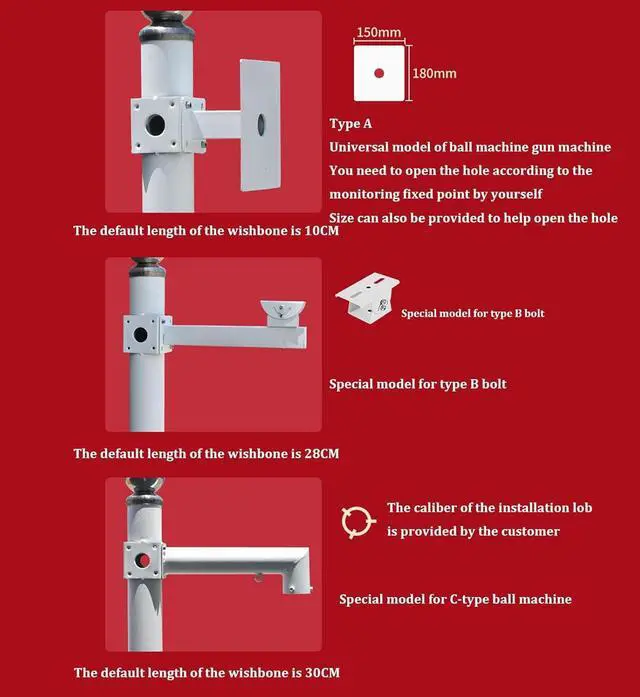 150mm

180mm

Type A

Universal model of ball machine gun machine

You need to open the hole according to the monitoring fixed point by yourself

Size can also be provided to help open the hole

The default length of the wishbone is 10CM

Special model for type B bolt

Special model for type B bolt

The default length of the wishbone is 28CM

The caliber of the installation lob is provided by the customer

Special model for C-type ball machine

The default length of the wishbone is 30CM