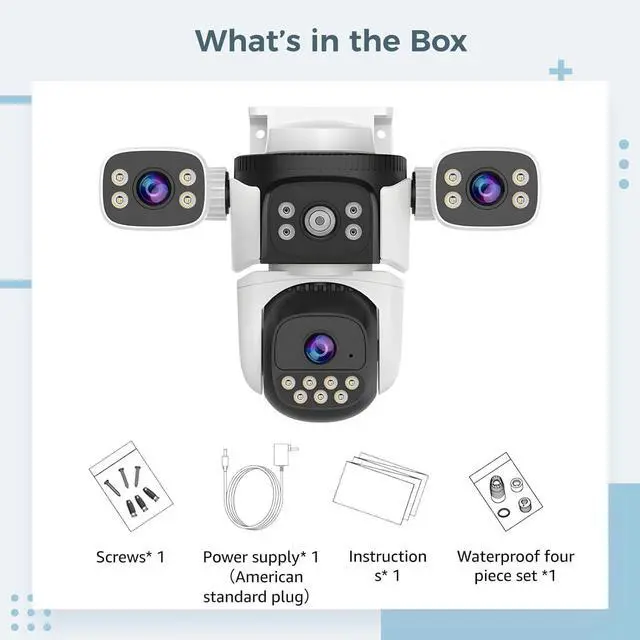 What's in the Box

Screws* 1

Power supply* 1 （American standard plug）

Instructions* 1

Waterproof four piece set *1