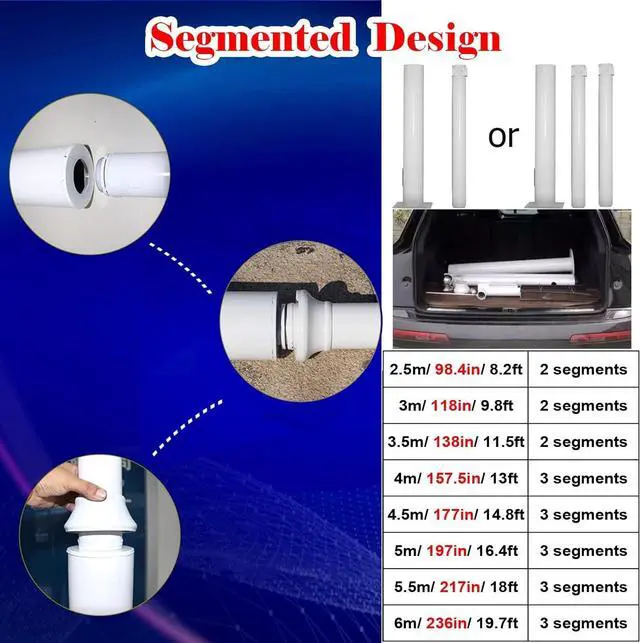 Segmented Design

or

| 2.5m/ 98.4in/ 8.2ft | 2 segments |
|---|---|
| 3m/ 118in/ 9.8ft | 2 segments |
| 3.5m/ 138in/ 11.5ft | 2 segments |
| 4m/ 157.5in/ 13ft | 3 segments |
| 4.5m/ 177in/ 14.8ft | 3 segments |
| 5m/ 197in/ 16.4ft | 3 segments |
| 5.5m/ 217in/ 18ft | 3 segments |
| 6m/ 236in/ 19.7ft | 3 segments |