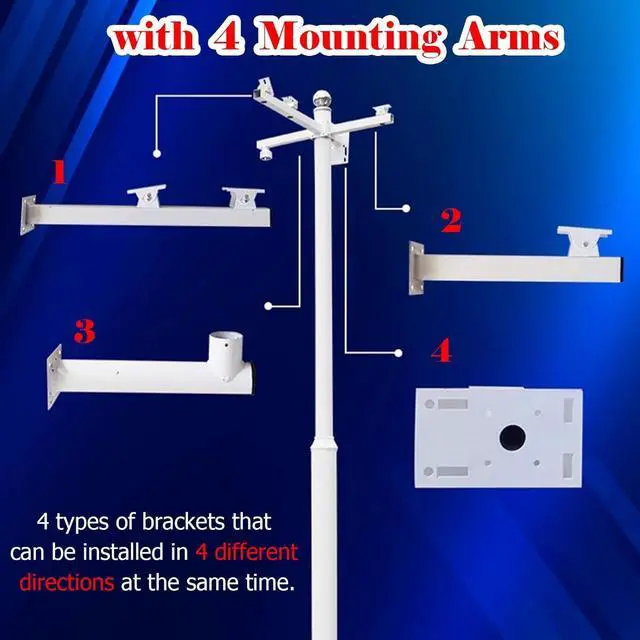 with 4 Mounting Arms

1

2

3

4

4 types of brackets that can be installed in 4 different directions at the same time.