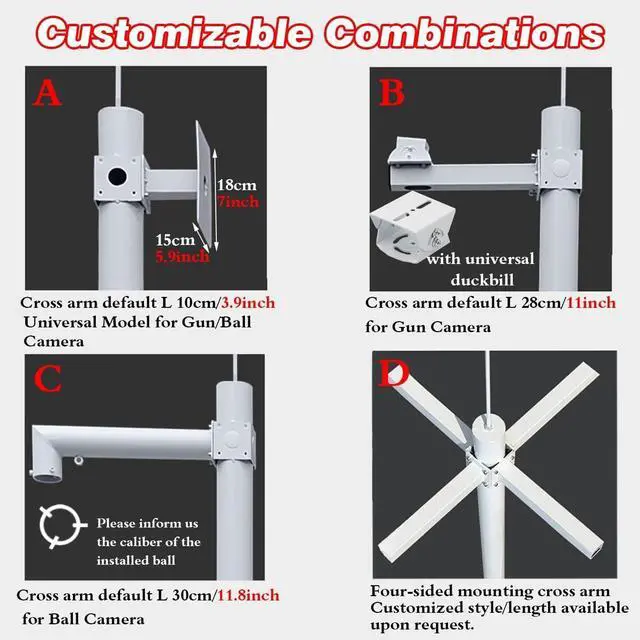 Customizable Combinations

A

18cm
7inch

15cm
5.9inch

Cross arm default L 10cm/3.9inch
Universal Model for Gun/Ball Camera

B

with universal duckbill

Cross arm default L 28cm/11inch
for Gun Camera

C

Please inform us the caliber of the installed ball

Cross arm default L 30cm/11.8inch
for Ball Camera

D

Four-sided mounting cross arm
Customized style/length available upon request.