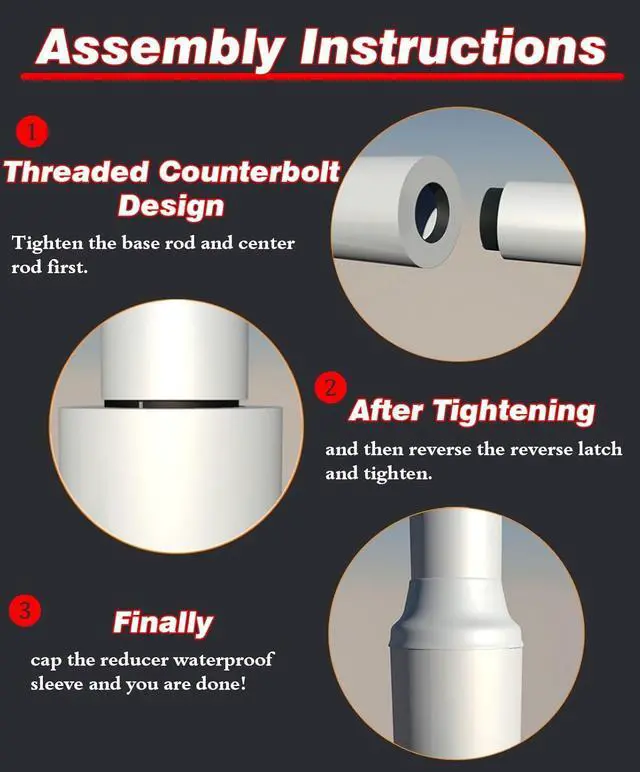 Assembly Instructions

1

Threaded Counterbolt Design

Tighten the base rod and center rod first.

2

After Tightening

and then reverse the reverse latch and tighten.

3

Finally

cap the reducer waterproof sleeve and you are done!