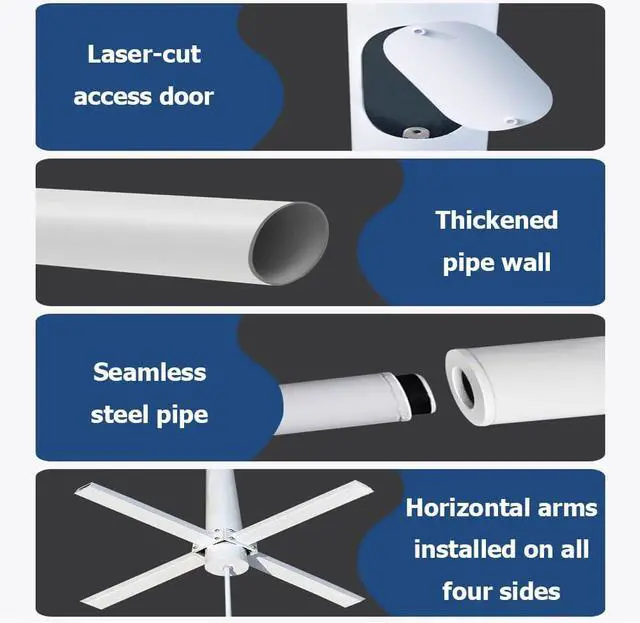 Laser-cut access door

Thickened pipe wall

Seamless steel pipe

Horizontal arms installed on all four sides