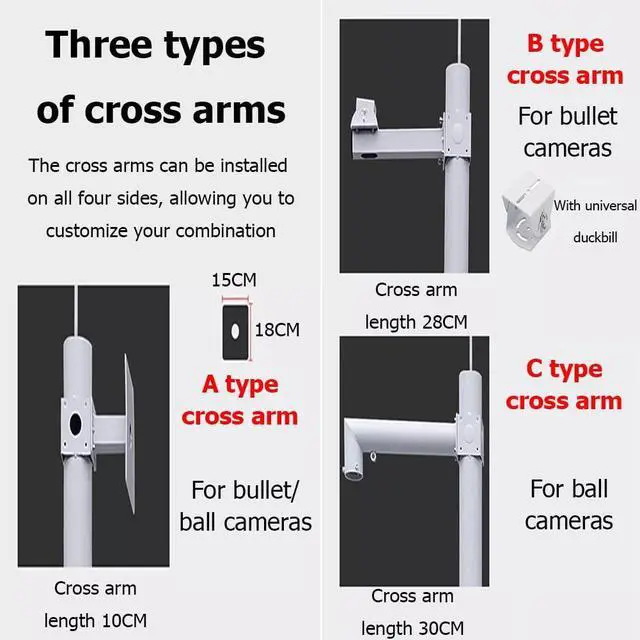 Three types of cross arms

The cross arms can be installed on all four sides, allowing you to customize your combination

15CM

18CM

A type cross arm

For bullet/ ball cameras

Cross arm length 10CM

B type cross arm

For bullet cameras

With universal duckbill

Cross arm length 28CM

C type cross arm

For ball cameras

Cross arm length 30CM