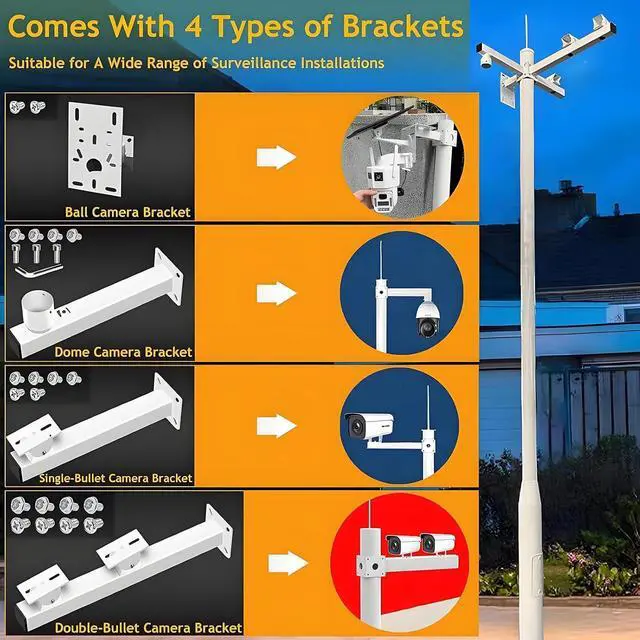 Comes With 4 Types of Brackets

Suitable for A Wide Range of Surveillance Installations

Ball Camera Bracket

Dome Camera Bracket

Single-Bullet Camera Bracket

Double-Bullet Camera Bracket