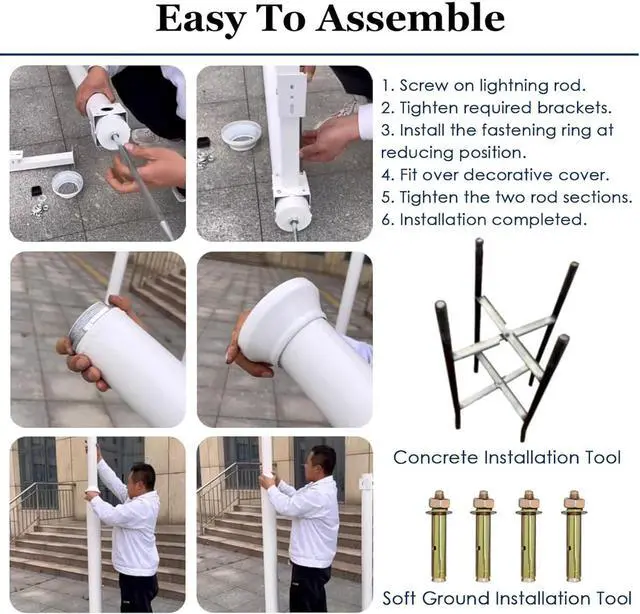 Easy To Assemble

1. Screw on lightning rod.
2. Tighten required brackets.
3. Install the fastening ring at reducing position.
4. Fit over decorative cover.
5. Tighten the two rod sections.
6. Installation completed.

Concrete Installation Tool

Soft Ground Installation Tool