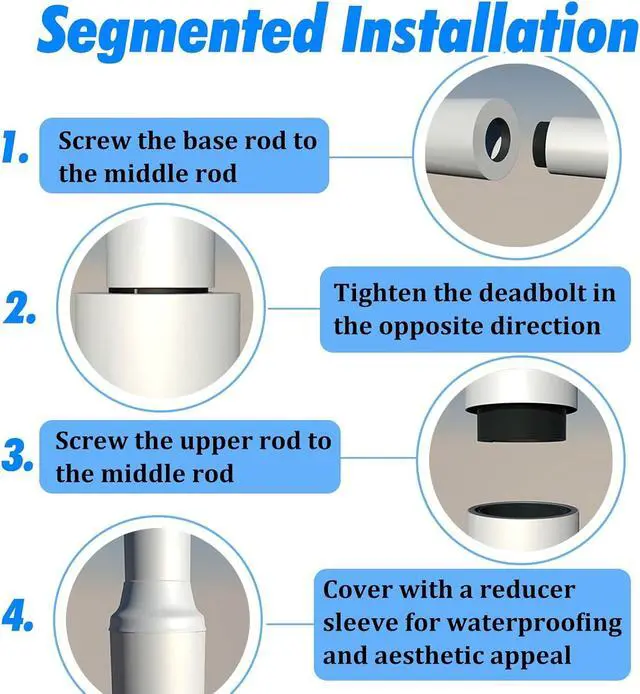 Segmented Installation

1. Screw the base rod to the middle rod

2. Tighten the deadbolt in the opposite direction

3. Screw the upper rod to the middle rod

4. Cover with a reducer sleeve for waterproofing and aesthetic appeal