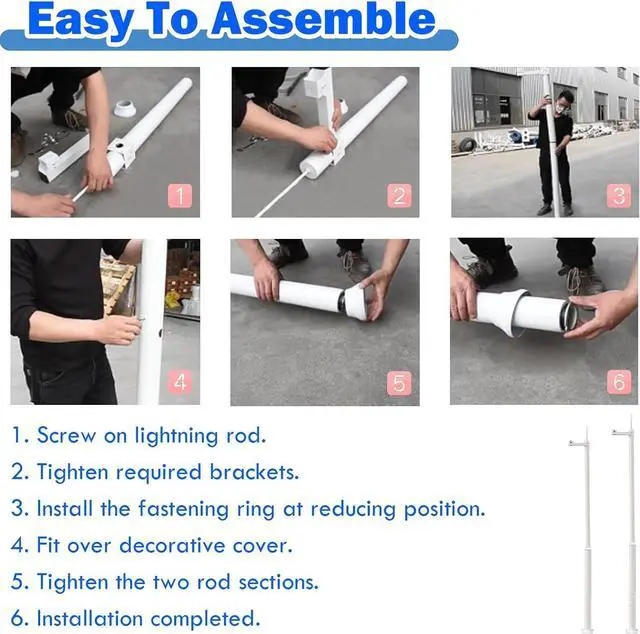 Easy To Assemble

1

2

3

4

5

6

1. Screw on lightning rod.

2. Tighten required brackets.

3. Install the fastening ring at reducing position.

4. Fit over decorative cover.

5. Tighten the two rod sections.

6. Installation completed.