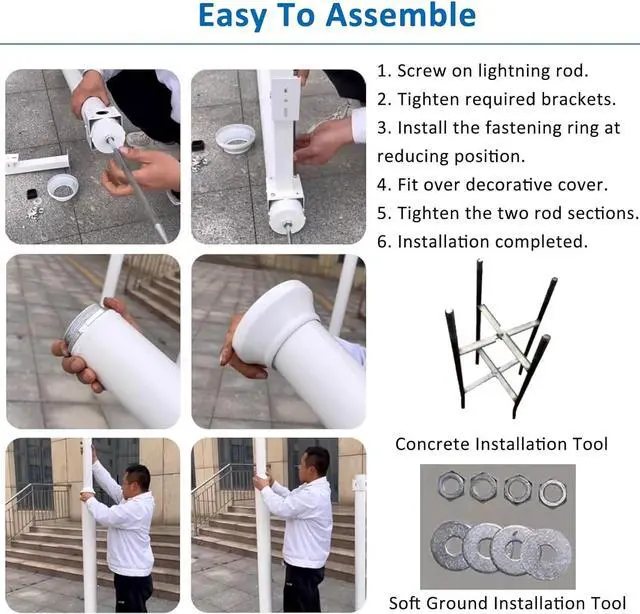 Easy To Assemble

1. Screw on lightning rod.
2. Tighten required brackets.
3. Install the fastening ring at reducing position.
4. Fit over decorative cover.
5. Tighten the two rod sections.
6. Installation completed.

Concrete Installation Tool

Soft Ground Installation Tool