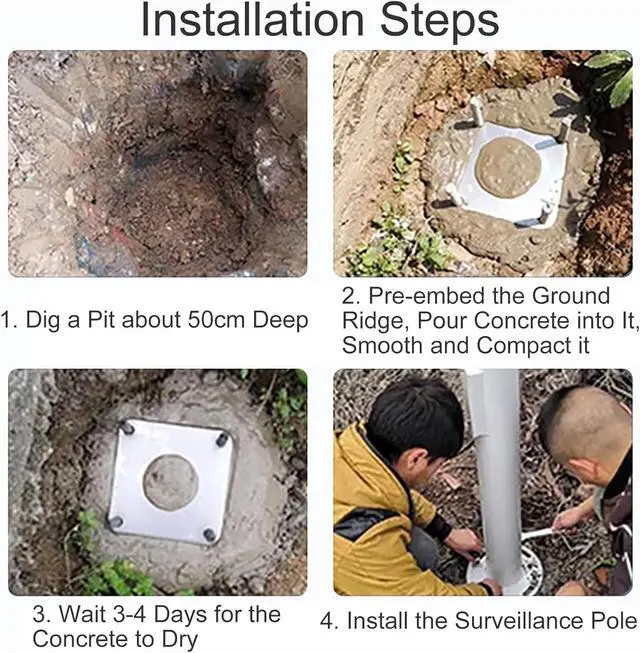 Installation Steps

1. Dig a Pit about 50cm Deep

2. Pre-embed the Ground Ridge, Pour Concrete into It, Smooth and Compact it

3. Wait 3-4 Days for the Concrete to Dry

4. Install the Surveillance Pole