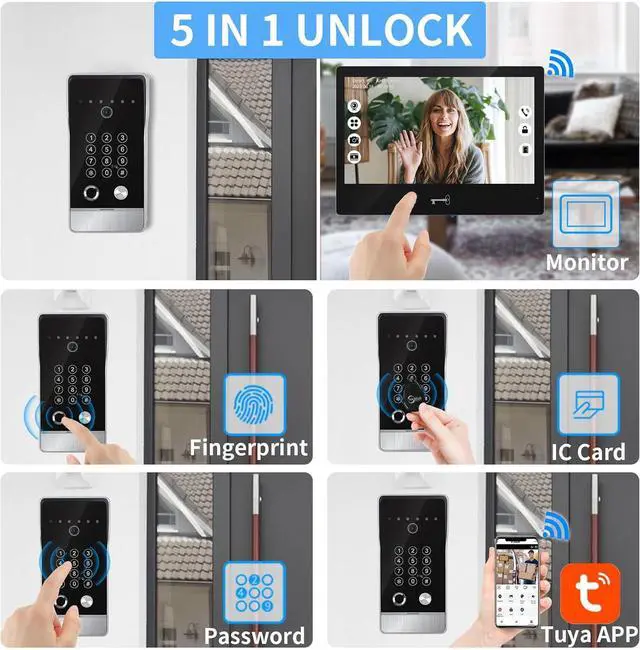 5 IN 1 UNLOCK

Monitor

Fingerprint

IC Card

Password

Tuya APP