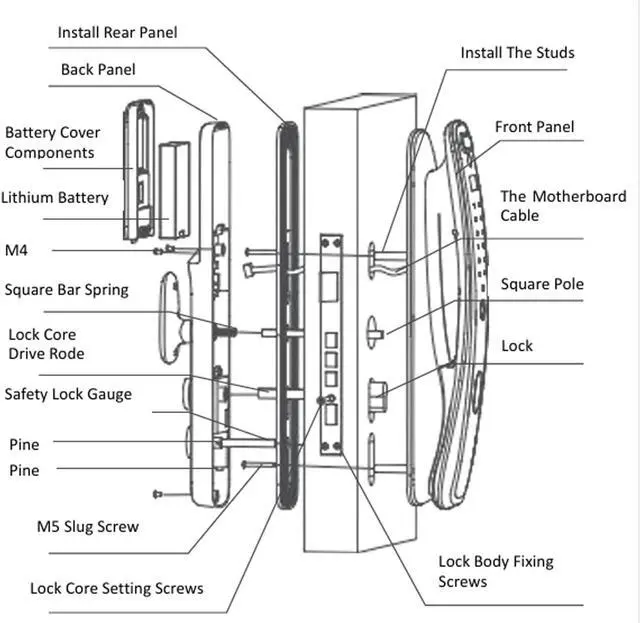 Install Rear Panel

Back Panel

Battery Cover Components

Lithium Battery

M4

Square Bar Spring

Lock Core Drive Rode

Safety Lock Gauge

Pine

Pine

M5 Slug Screw

Lock Core Setting Screws

Install The Studs

Front Panel

The Motherboard Cable

Square Pole

Lock

Lock Body Fixing Screws