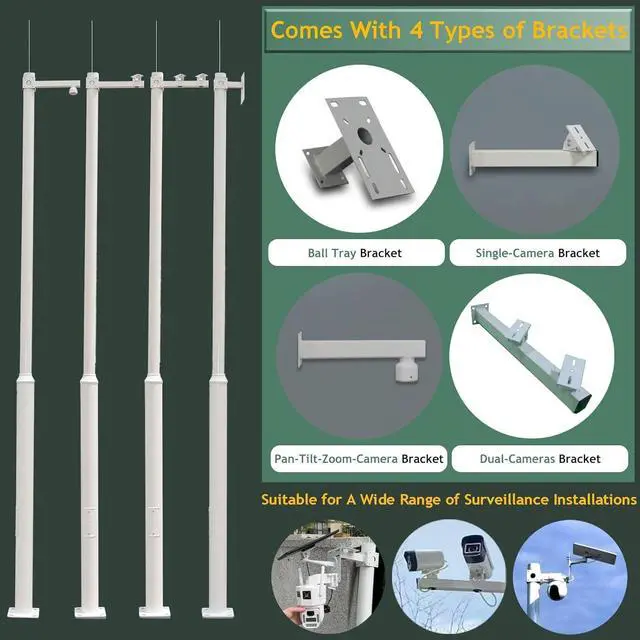 Comes With 4 Types of Brackets

Ball Tray Bracket

Single-Camera Bracket

Pan-Tilt-Zoom-Camera Bracket

Dual-Cameras Bracket

Suitable for A Wide Range of Surveillance Installations