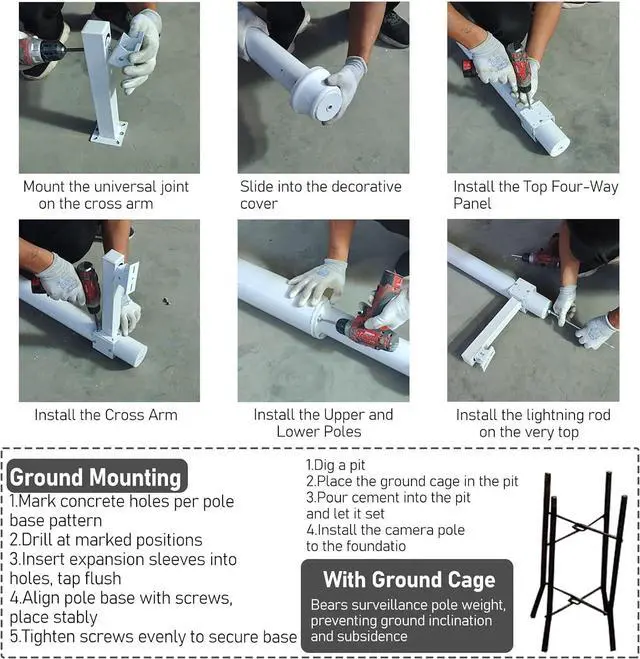 Mount the universal joint on the cross arm

Slide into the decorative cover

Install the Top Four-Way Panel

Install the Cross Arm

Install the Upper and Lower Poles

Install the lightning rod on the very top

Ground Mounting
1.Mark concrete holes per pole base pattern
2.Drill at marked positions
3.Insert expansion sleeves into holes, tap flush
4.Align pole base with screws, place stably
5.Tighten screws evenly to secure base

1.Dig a pit
2.Place the ground cage in the pit
3.Pour cement into the pit and let it set
4.Install the camera pole to the foundatio

With Ground Cage
Bears surveillance pole weight, preventing ground inclination and subsidence