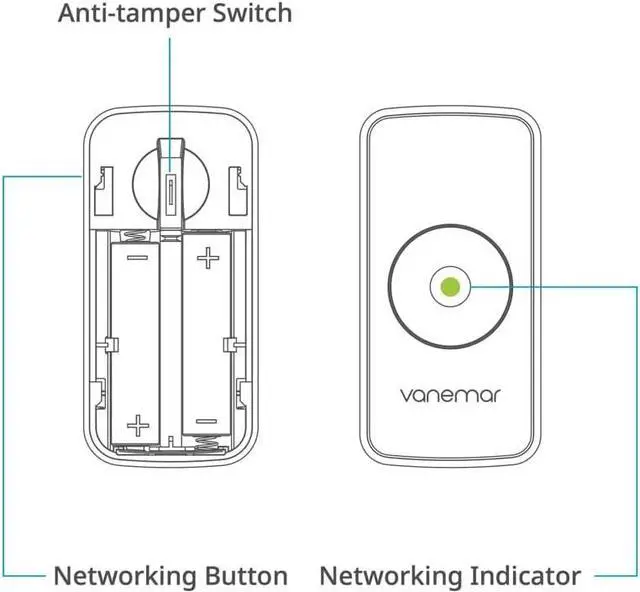 Anti-tamper Switch

−
+
+
−

vanemar

Networking Button

Networking Indicator