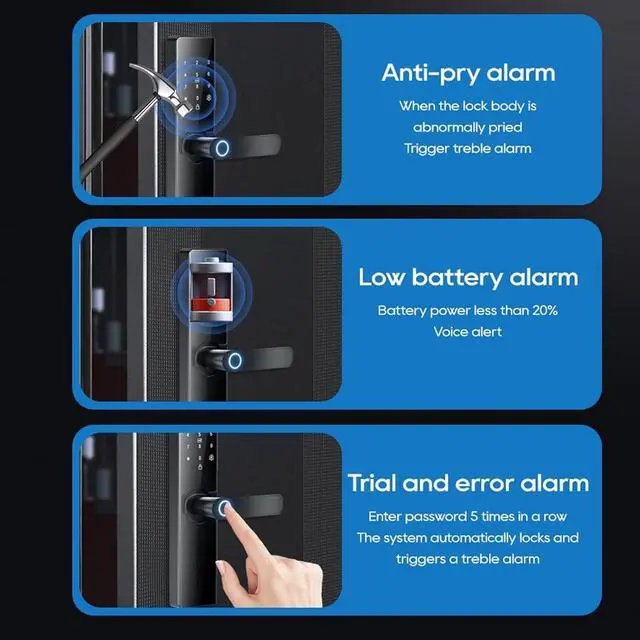 Anti-pry alarm
When the lock body is abnormally pried
Trigger treble alarm

Low battery alarm
Battery power less than 20%
Voice alert

Trial and error alarm
Enter password 5 times in a row
The system automatically locks and triggers a treble alarm