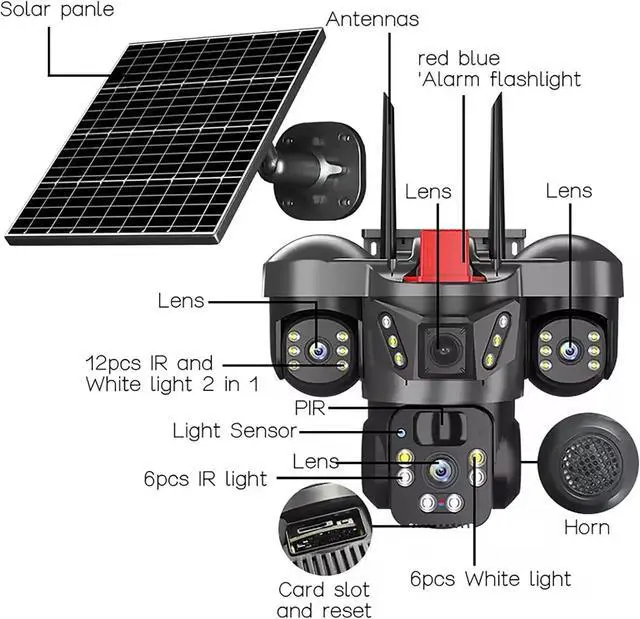 Solar panle

Antennas

red blue
'Alarm flashlight

Lens

Lens

Lens

12pcs IR and
White light 2 in 1

PIR

Light Sensor

Lens

6pcs IR light

Horn

6pcs White light

Card slot
and reset