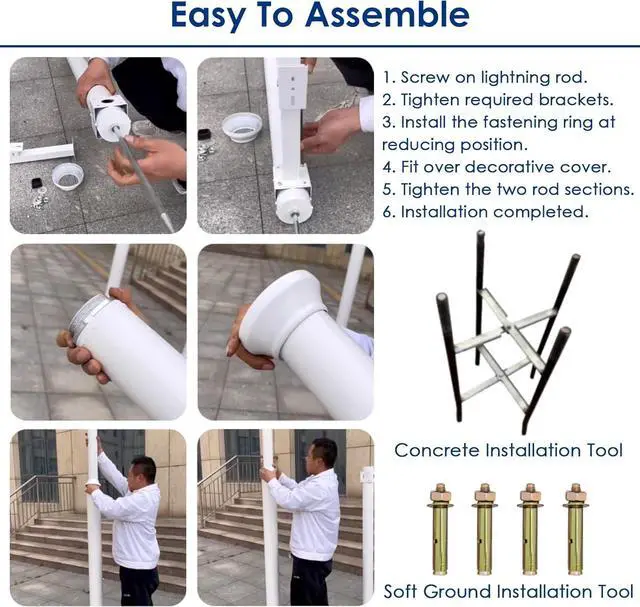 Easy To Assemble

1. Screw on lightning rod.
2. Tighten required brackets.
3. Install the fastening ring at reducing position.
4. Fit over decorative cover.
5. Tighten the two rod sections.
6. Installation completed.

Concrete Installation Tool

Soft Ground Installation Tool