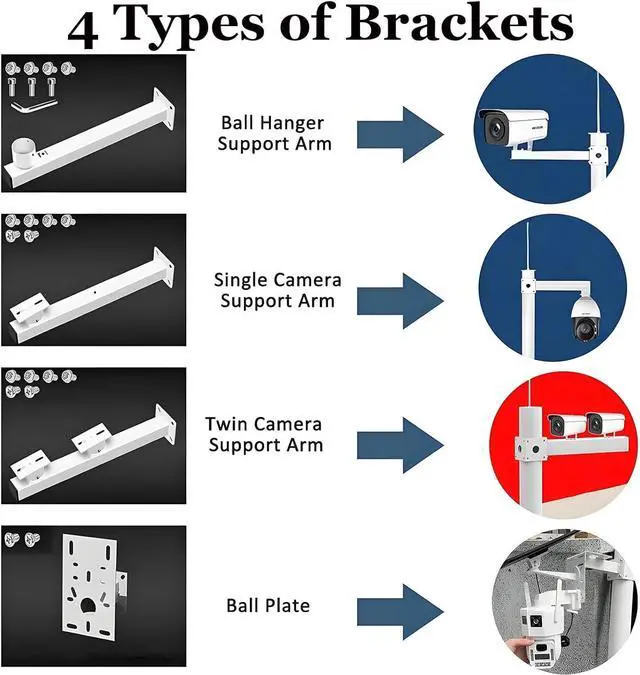 4 Types of Brackets

Ball Hanger Support Arm

Single Camera Support Arm

Twin Camera Support Arm

Ball Plate