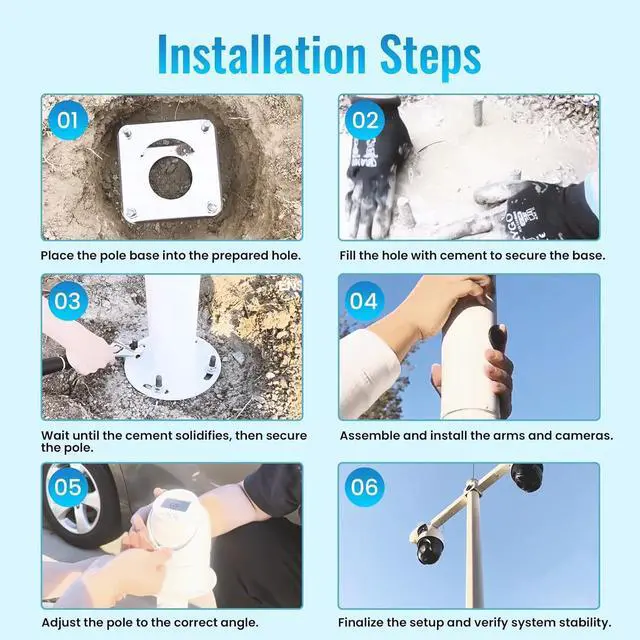 Installation Steps

01

Place the pole base into the prepared hole.

02

Fill the hole with cement to secure the base.

03

Wait until the cement solidifies, then secure the pole.

04

Assemble and install the arms and cameras.

05

Adjust the pole to the correct angle.

06

Finalize the setup and verify system stability.