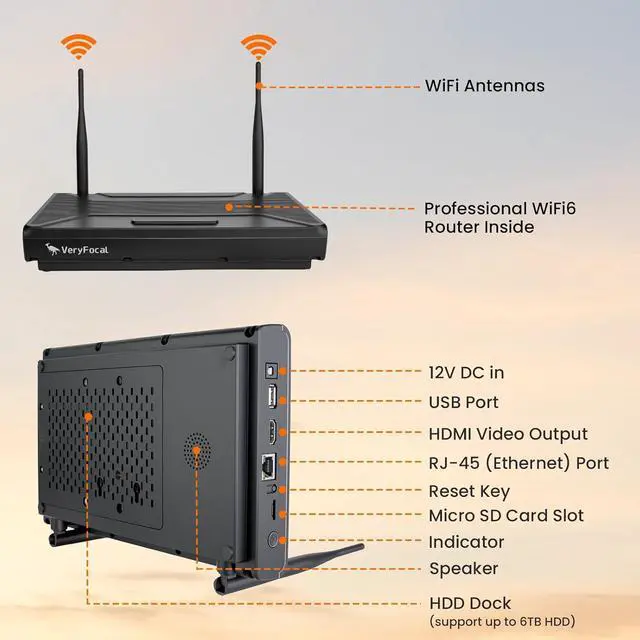 WiFi Antennas

Professional WiFi6 Router Inside

VeryFocal

12V DC in

USB Port

HDMI Video Output

RJ-45 (Ethernet) Port

Reset Key

Micro SD Card Slot

Indicator

Speaker

HDD Dock
(support up to 6TB HDD)