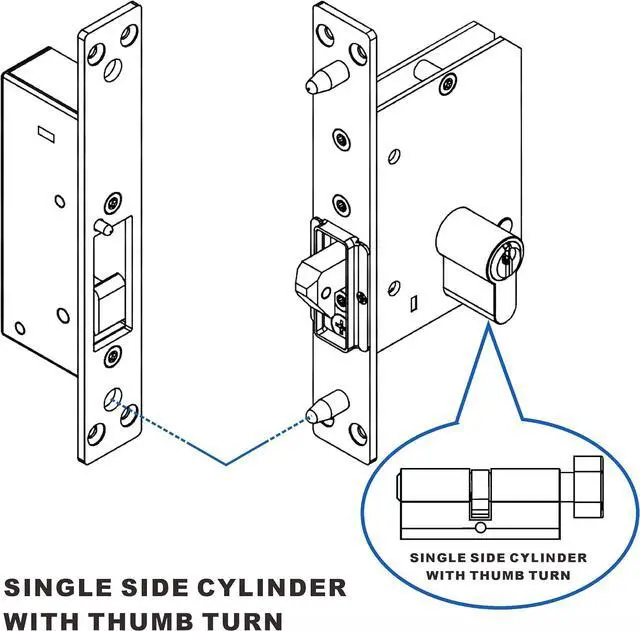 SINGLE SIDE CYLINDER
WITH THUMB TURN

SINGLE SIDE CYLINDER
WITH THUMB TURN