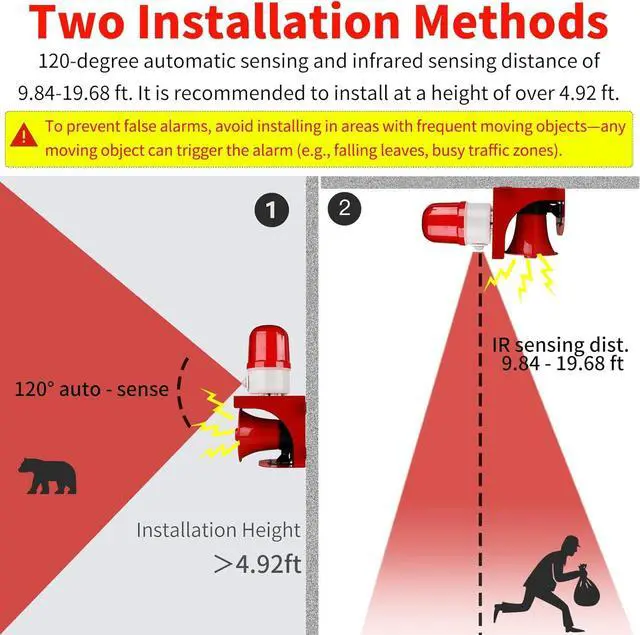 Two Installation Methods

120-degree automatic sensing and infrared sensing distance of 9.84-19.68 ft. It is recommended to install at a height of over 4.92 ft.

To prevent false alarms, avoid installing in areas with frequent moving objects—any moving object can trigger the alarm (e.g., falling leaves, busy traffic zones).

1

120° auto - sense

Installation Height
>4.92ft

2

IR sensing dist.
9.84 - 19.68 ft