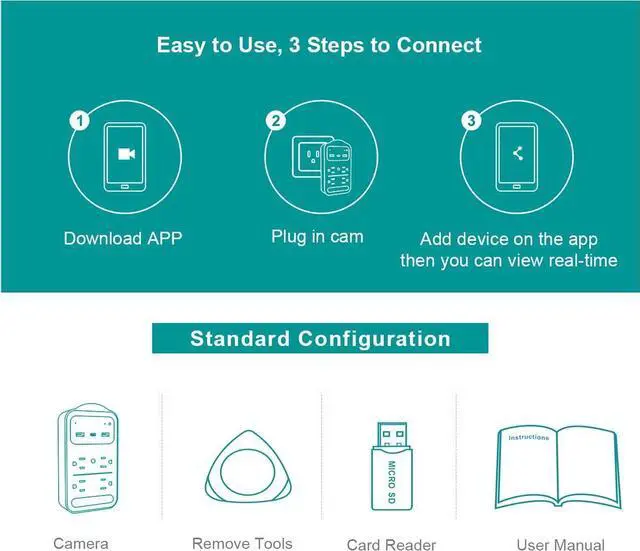 Easy to Use, 3 Steps to Connect

1

Download APP

2

Plug in cam

3

Add device on the app then you can view real-time

Standard Configuration

Camera

Remove Tools

MICRO SD

Card Reader

Instructions

User Manual