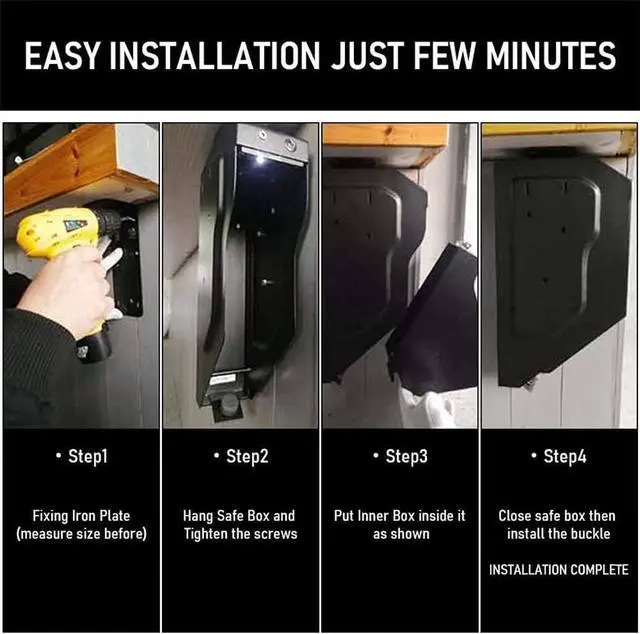 EASY INSTALLATION JUST FEW MINUTES

• Step1

Fixing Iron Plate (measure size before)

• Step2

Hang Safe Box and Tighten the screws

• Step3

Put Inner Box inside it as shown

• Step4

Close safe box then install the buckle

INSTALLATION COMPLETE