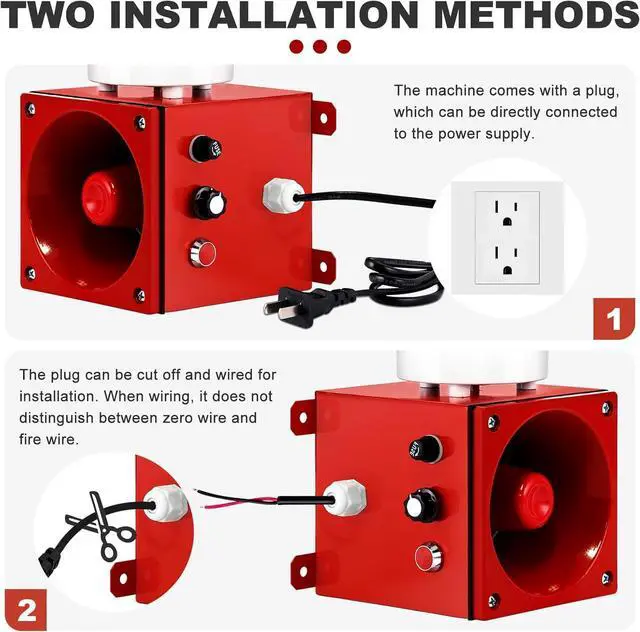 TWO INSTALLATION METHODS

The machine comes with a plug, which can be directly connected to the power supply.

1

The plug can be cut off and wired for installation. When wiring, it does not distinguish between zero wire and fire wire.

2