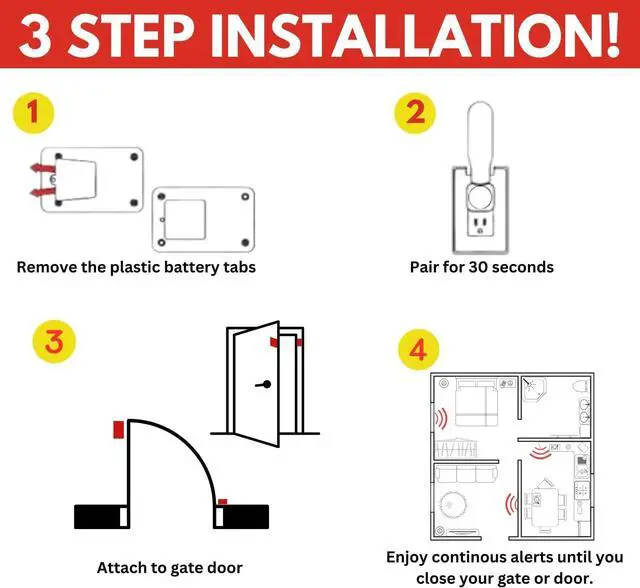 3 STEP INSTALLATION!

1

Remove the plastic battery tabs

2

Pair for 30 seconds

3

Attach to gate door

4

Enjoy continous alerts until you close your gate or door.