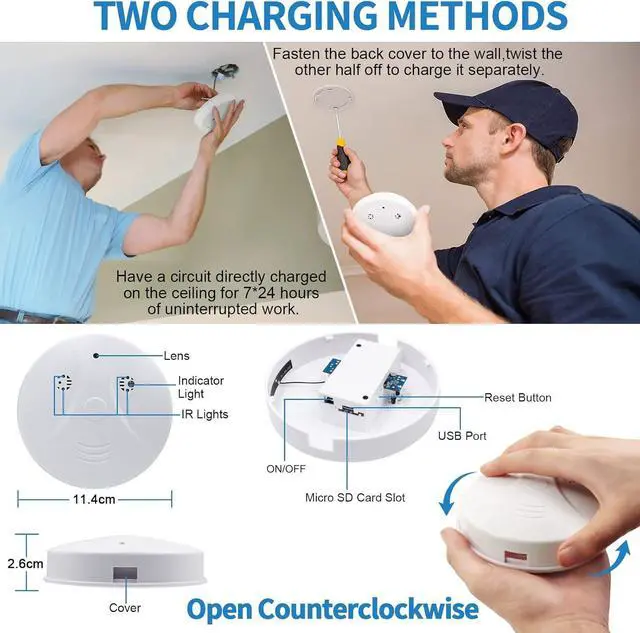 TWO CHARGING METHODS

Fasten the back cover to the wall,twist the other half off to charge it separately.

Have a circuit directly charged on the ceiling for 7*24 hours of uninterrupted work.

Lens

Indicator Light

IR Lights

11.4cm

2.6cm

Cover

Reset Button

USB Port

ON/OFF

Micro SD Card Slot

Open Counterclockwise