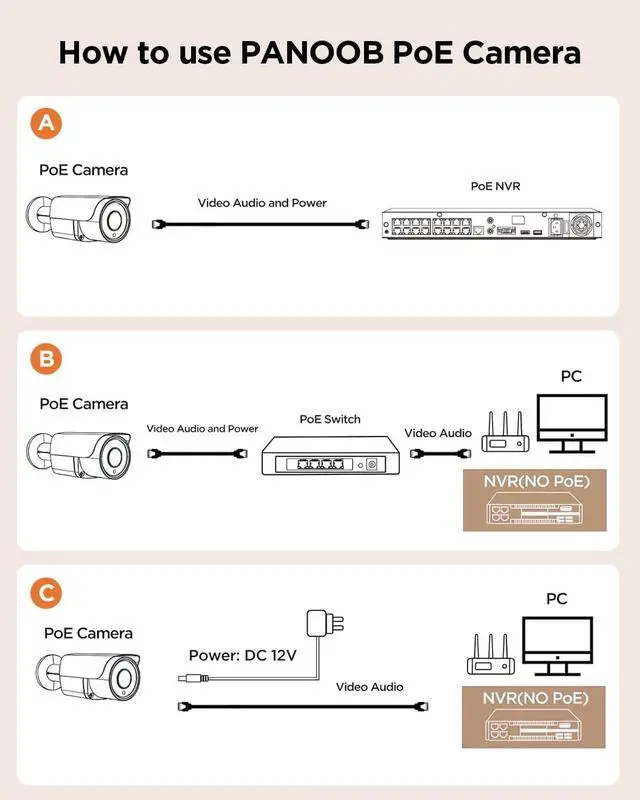 How to use PANOOB PoE Camera

A

PoE Camera

Video Audio and Power

PoE NVR

B

PoE Camera

Video Audio and Power

PoE Switch

Video Audio

PC

NVR(NO PoE)

C

PoE Camera

Power: DC 12V

Video Audio

PC

NVR(NO PoE)