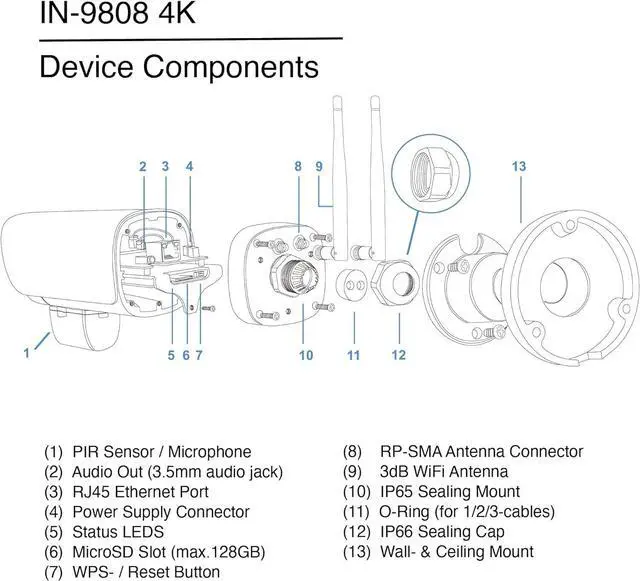 IN-9808 4K

Device Components

2 3 4

8 9

13

1

5 6 7

10

11

12

(1) PIR Sensor / Microphone
(2) Audio Out (3.5mm audio jack)
(3) RJ45 Ethernet Port
(4) Power Supply Connector
(5) Status LEDS
(6) MicroSD Slot (max.128GB)
(7) WPS- / Reset Button

(8) RP-SMA Antenna Connector
(9) 3dB WiFi Antenna
(10) IP65 Sealing Mount
(11) O-Ring (for 1/2/3-cables)
(12) IP66 Sealing Cap
(13) Wall- & Ceiling Mount