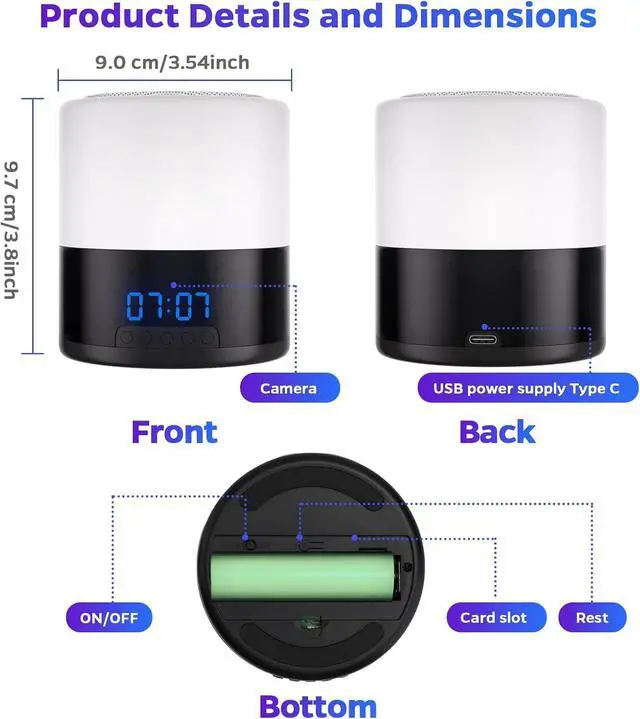 Product Details and Dimensions

9.0 cm/3.54inch

9.7 cm/3.8inch

07:07

Camera

USB power supply Type C

Front

Back

ON/OFF

Card slot

Rest

Bottom