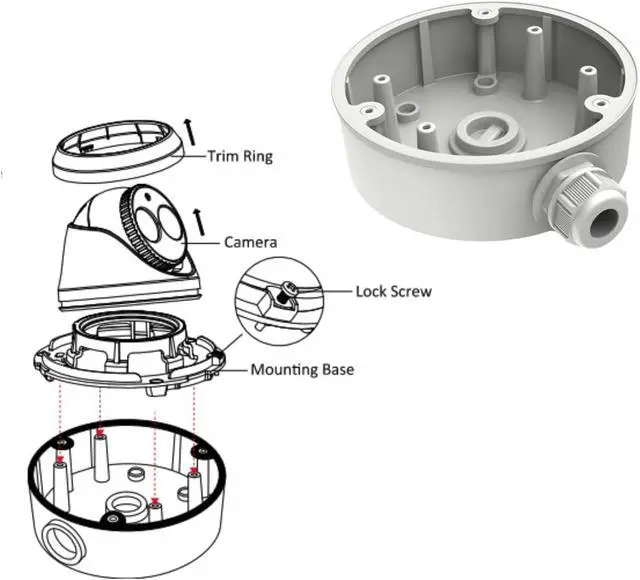 Trim Ring

Camera

Lock Screw

Mounting Base