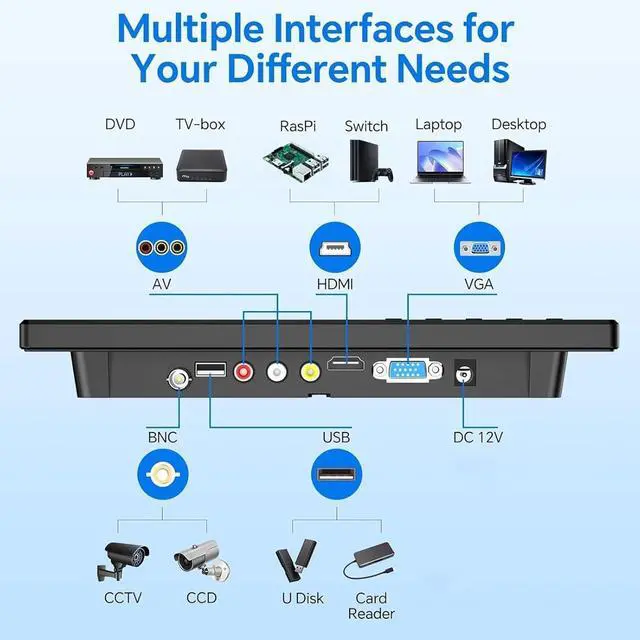 Multiple Interfaces for Your Different Needs

DVD TV-box RasPi Switch Laptop Desktop

AV HDMI VGA

BNC USB DC 12V

CCTV CCD U Disk Card Reader