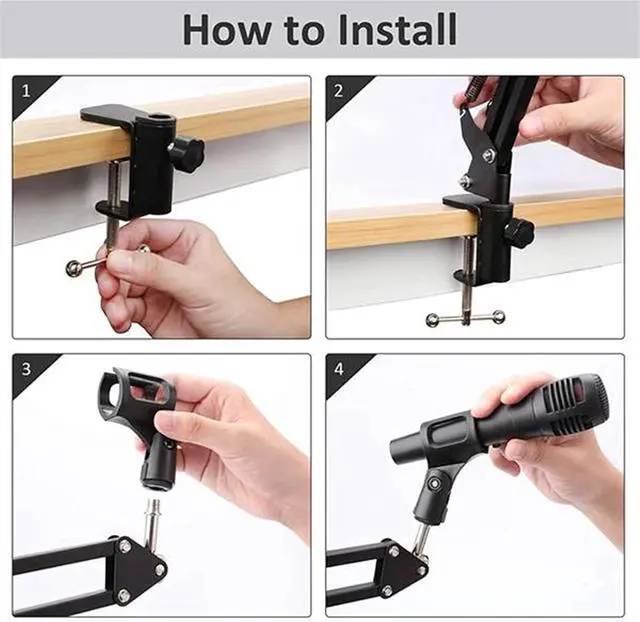 How to Install

1

2

3

4