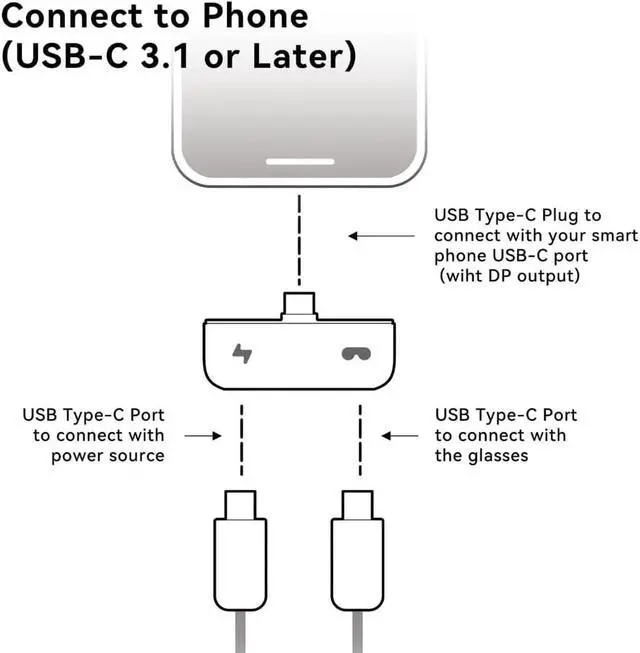 Connect to Phone
(USB-C 3.1 or Later)

USB Type-C Plug to connect with your smart phone USB-C port (wiht DP output)

USB Type-C Port to connect with power source

USB Type-C Port to connect with the glasses