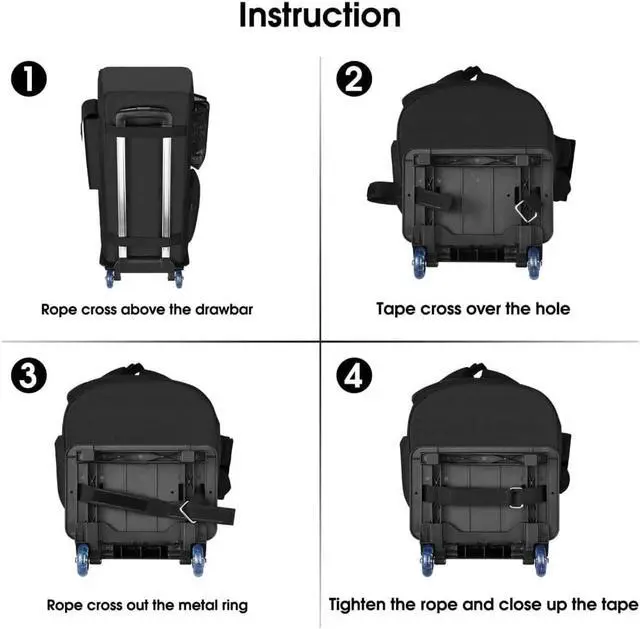 Instruction

1

Rope cross above the drawbar

2

Tape cross over the hole

3

Rope cross out the metal ring

4

Tighten the rope and close up the tape