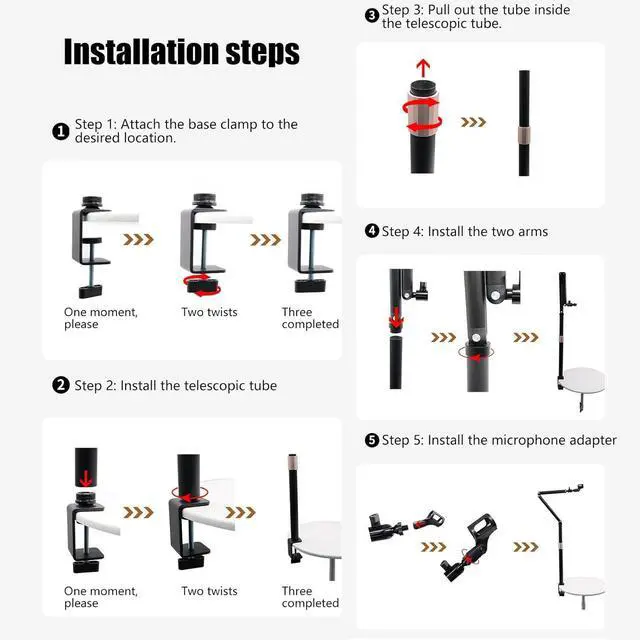 Installation steps

❶ Step 1: Attach the base clamp to the desired location.

One moment, please

Two twists

Three completed

❷ Step 2: Install the telescopic tube

One moment, please

Two twists

Three completed

❸ Step 3: Pull out the tube inside the telescopic tube.

❹ Step 4: Install the two arms

❺ Step 5: Install the microphone adapter