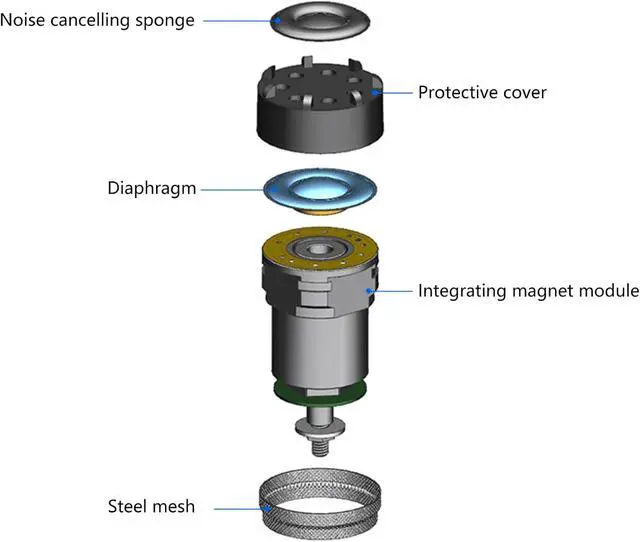 Noise cancelling sponge

Protective cover

Diaphragm

Integrating magnet module

Steel mesh