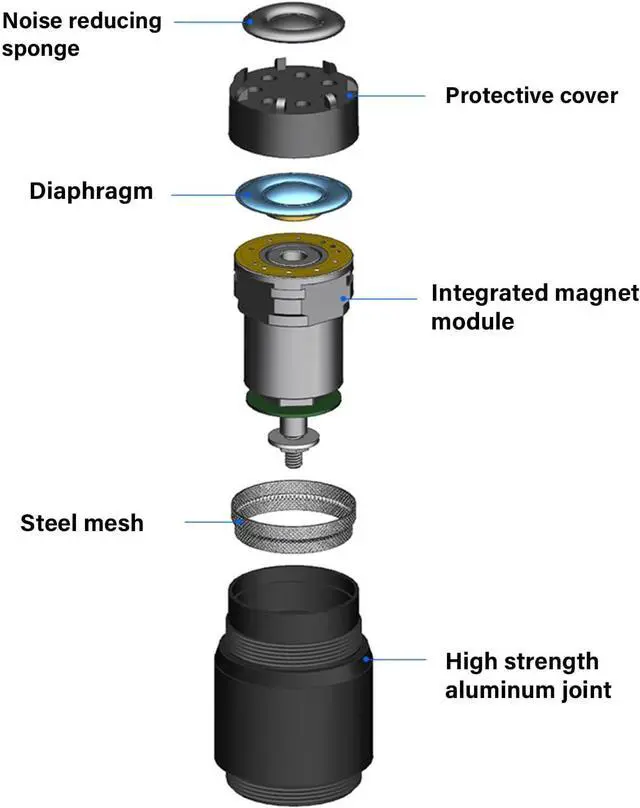 Noise reducing sponge

Protective cover

Diaphragm

Integrated magnet module

Steel mesh

High strength aluminum joint